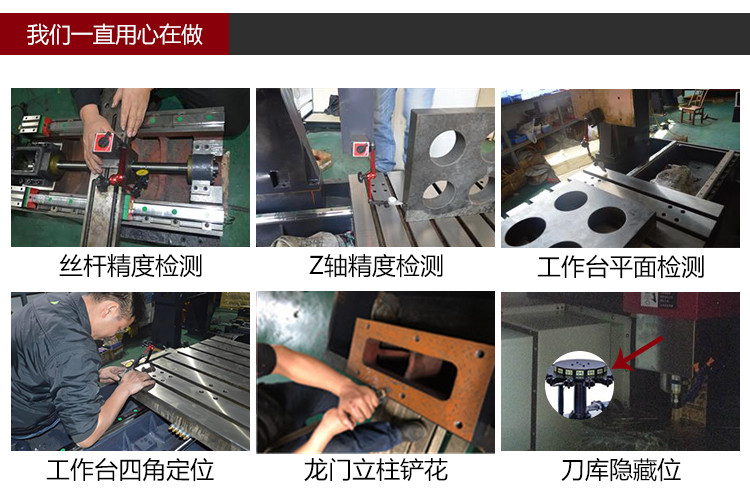 我们一直用心在做

丝杆精度检测

Z轴精度检测

工作台平面检测

工作台四角定位

龙门立柱铲花

刀库隐藏位